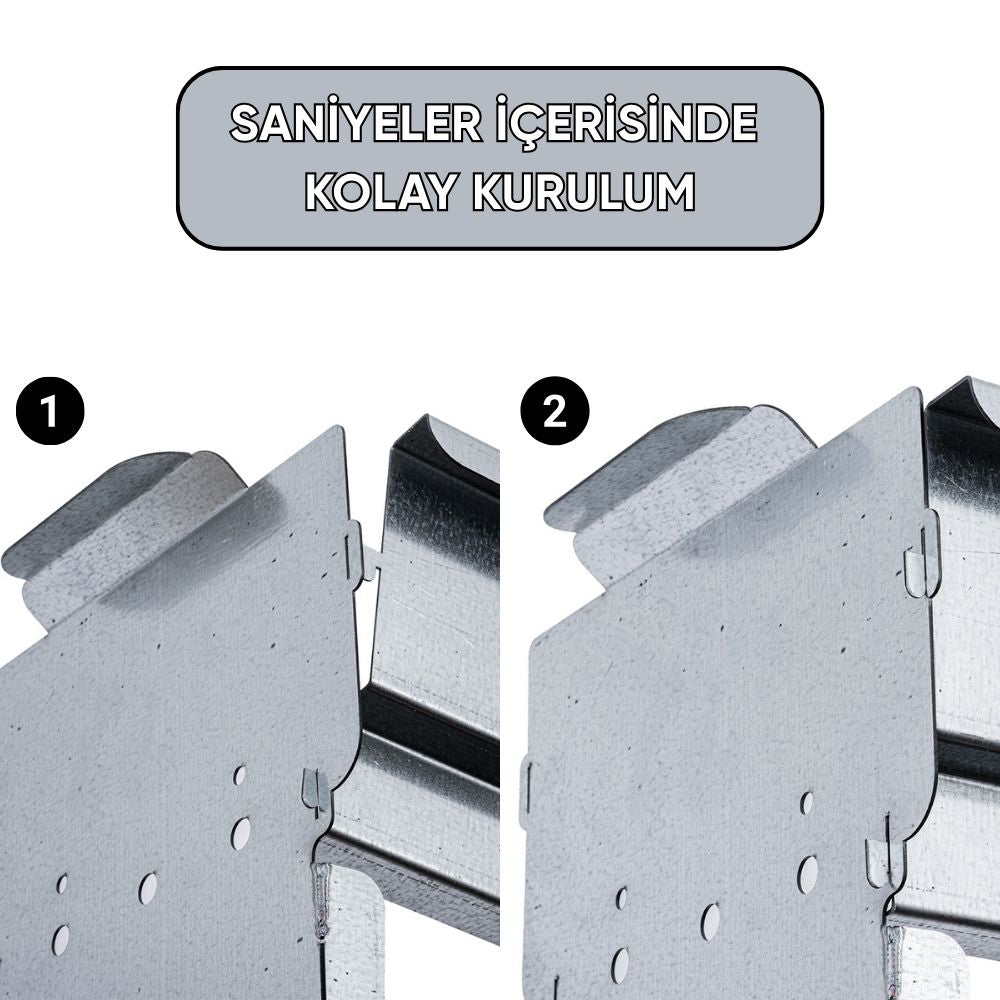 SANİYELER İÇERİSİNDE KOLAY KURULUM

1

2