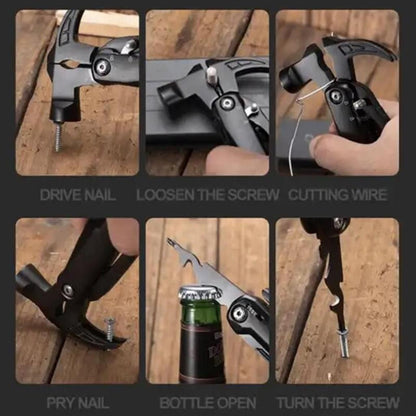 DRIVE NAIL LOOSEN THE SCREW CUTTING WIRE

PRY NAIL BOTTLE OPEN TURN THE SCREW